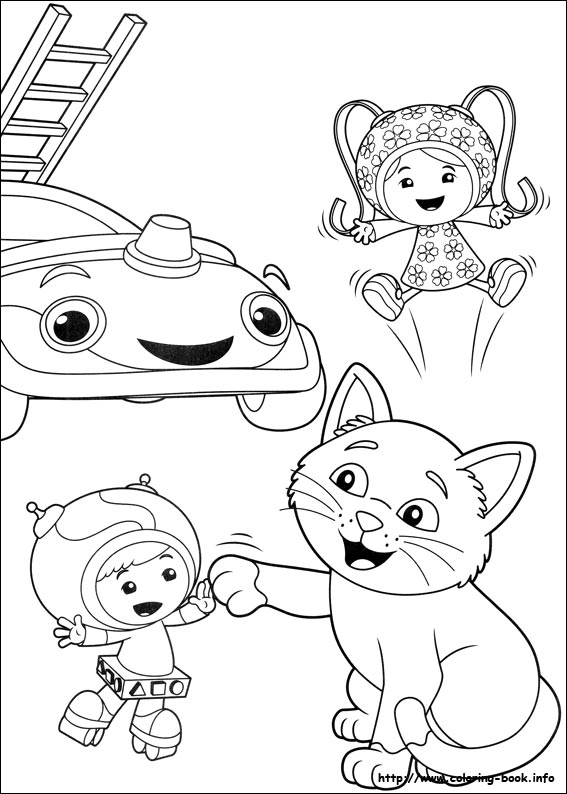 http://www.coloring-book.info