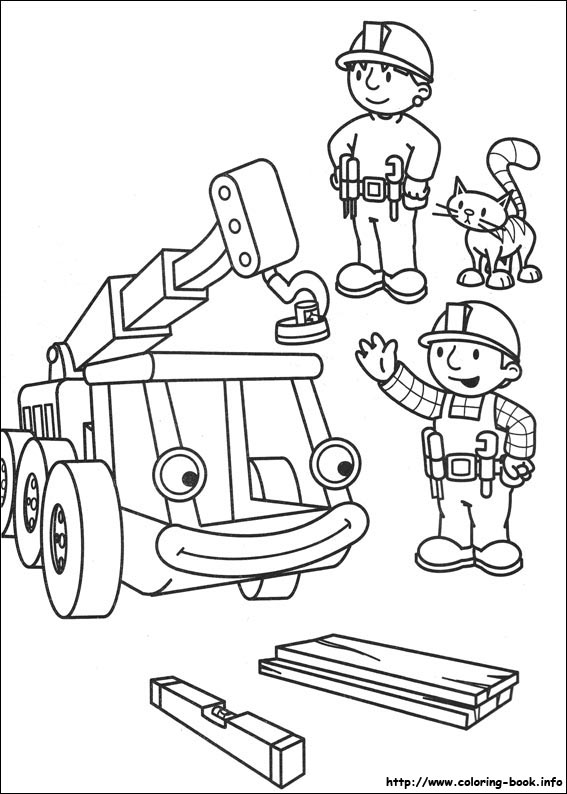 http://www.coloring-book.info