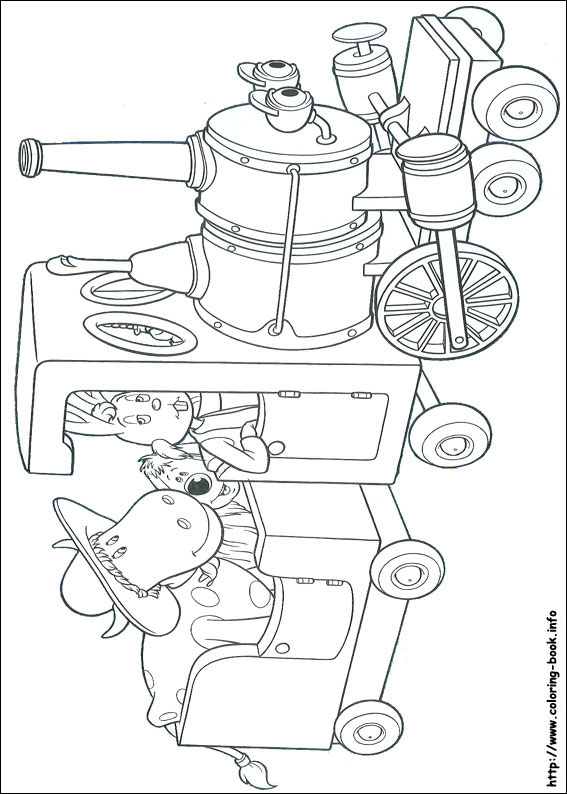 http://www.coloring-book.info