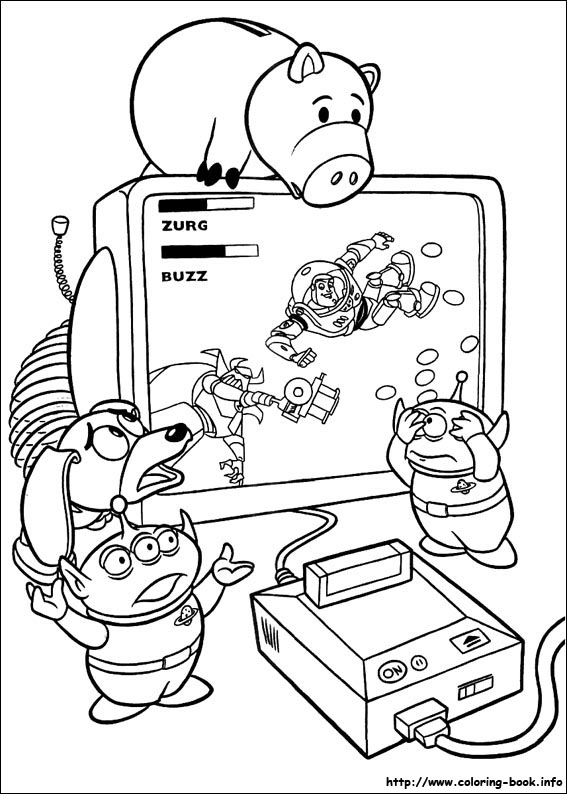 ZURG

BUZZ

ON

http://www.coloring-book.info