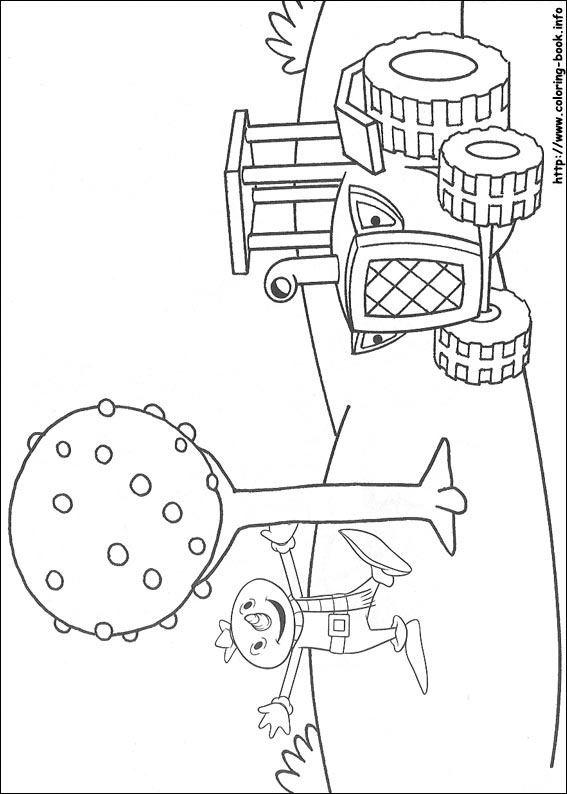 http://www.coloring-book.info