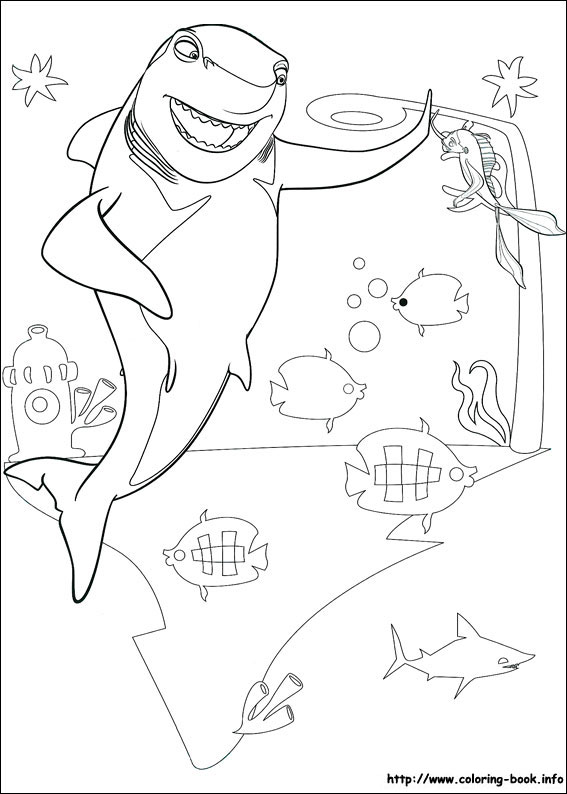 http://www.coloring-book.info