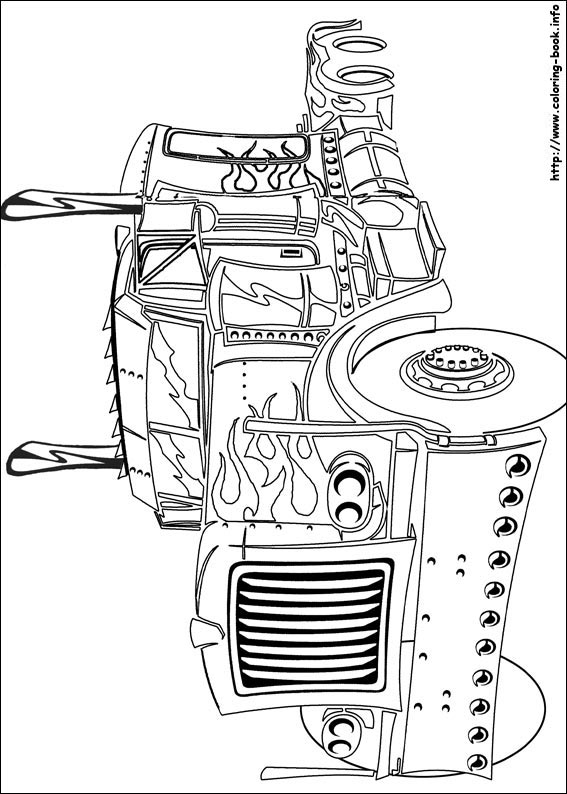 http://www.coloring-book.info